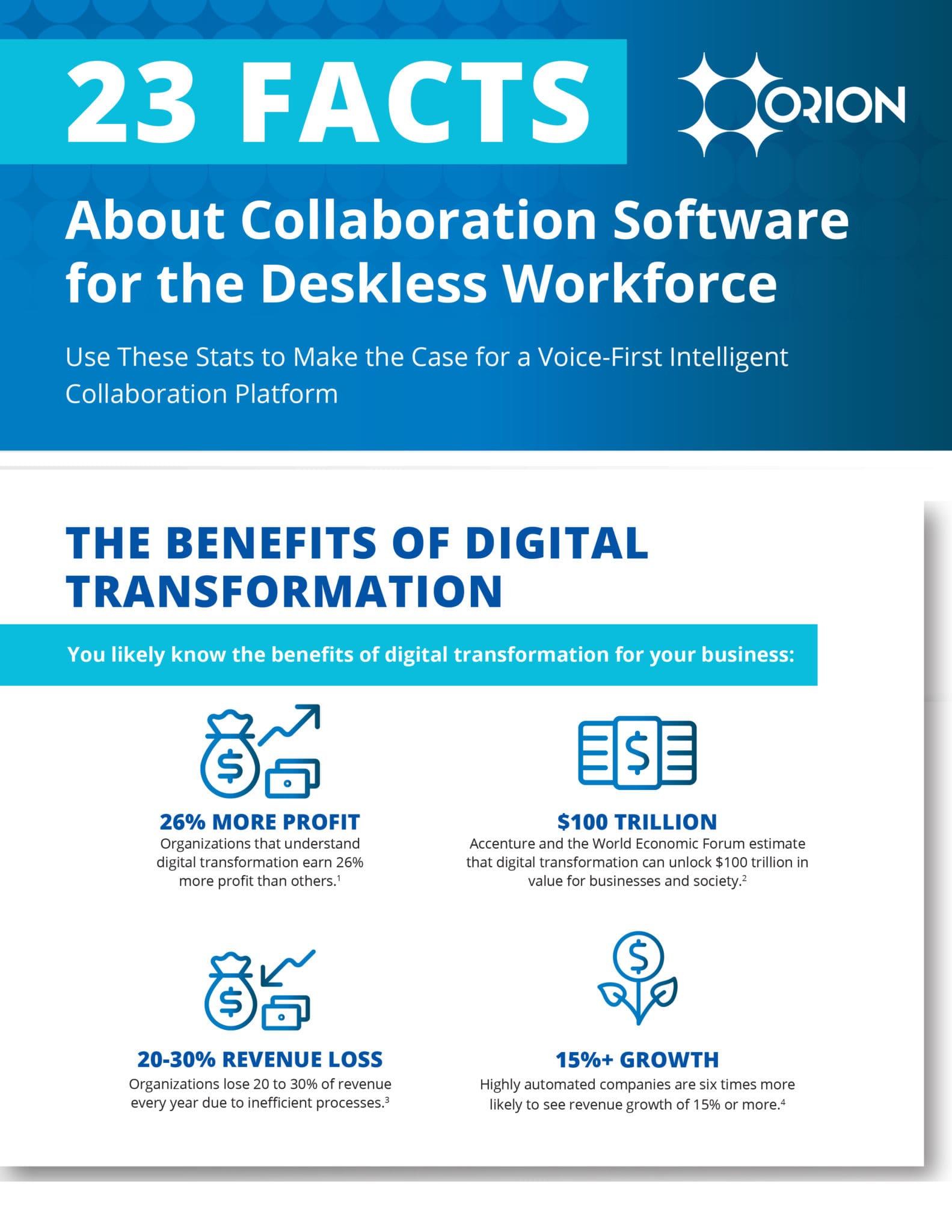 23 FACTS

ORION

About Collaboration Software for the Deskless Workforce

Use These Stats to Make the Case for a Voice-First Intelligent Collaboration Platform

THE BENEFITS OF DIGITAL TRANSFORMATION

You likely know the benefits of digital transformation for your business:

26% MORE PROFIT
Organizations that understand digital transformation earn 26% more profit than others.$^1$

$100 TRILLION
Accenture and the World Economic Forum estimate that digital transformation can unlock $100 trillion in value for businesses and society.$^2$

20-30% REVENUE LOSS
Organizations lose 20 to 30% of revenue every year due to inefficient processes.$^3$

15%+ GROWTH
Highly automated companies are six times more likely to see revenue growth of 15% or more.$^4$